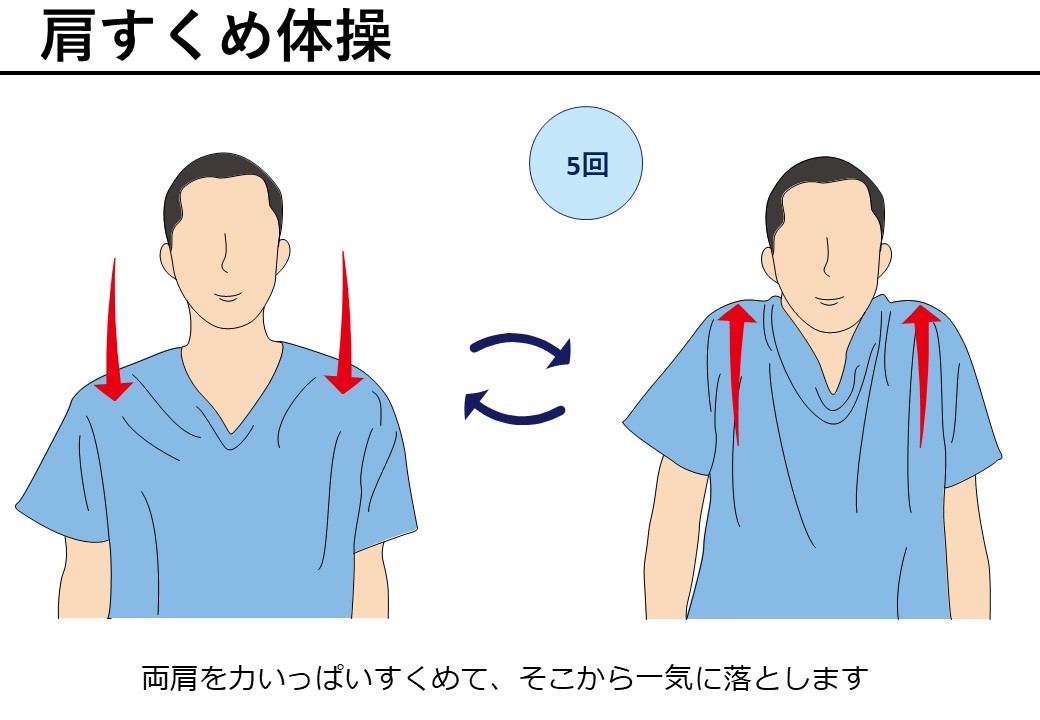 肩すくめ体操

5回

両肩を力いっぱいすくめて、そこから一気に落とします